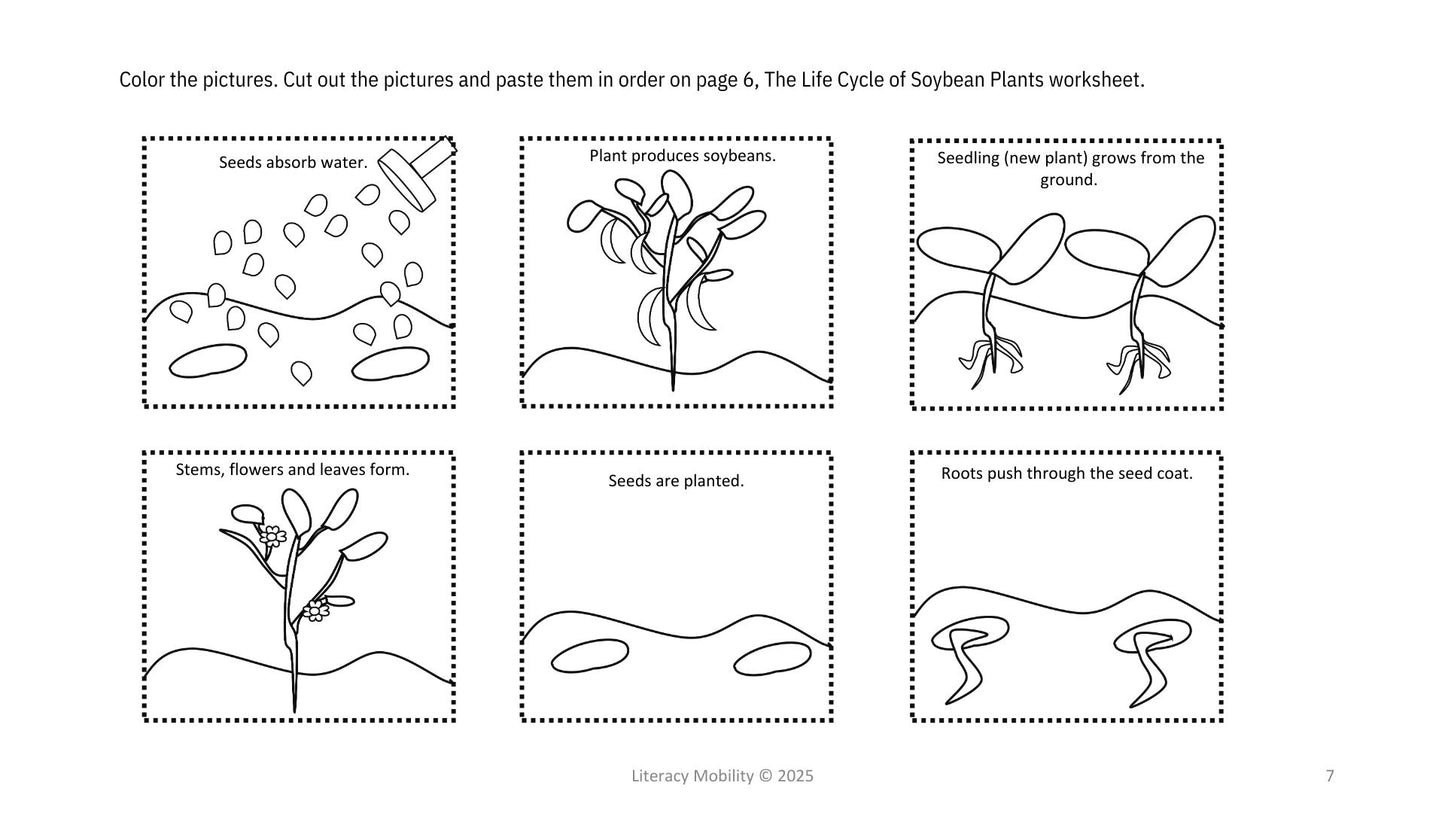 Color the pictures. Cut out the pictures and paste them in order on page 6, The Life Cycle of Soybean Plants worksheet.

Seeds absorb water.

Plant produces soybeans.

Seedling (new plant) grows from the ground.

Stems, flowers and leaves form.

Seeds are planted.

Roots push through the seed coat.

Literacy Mobility © 2025

7